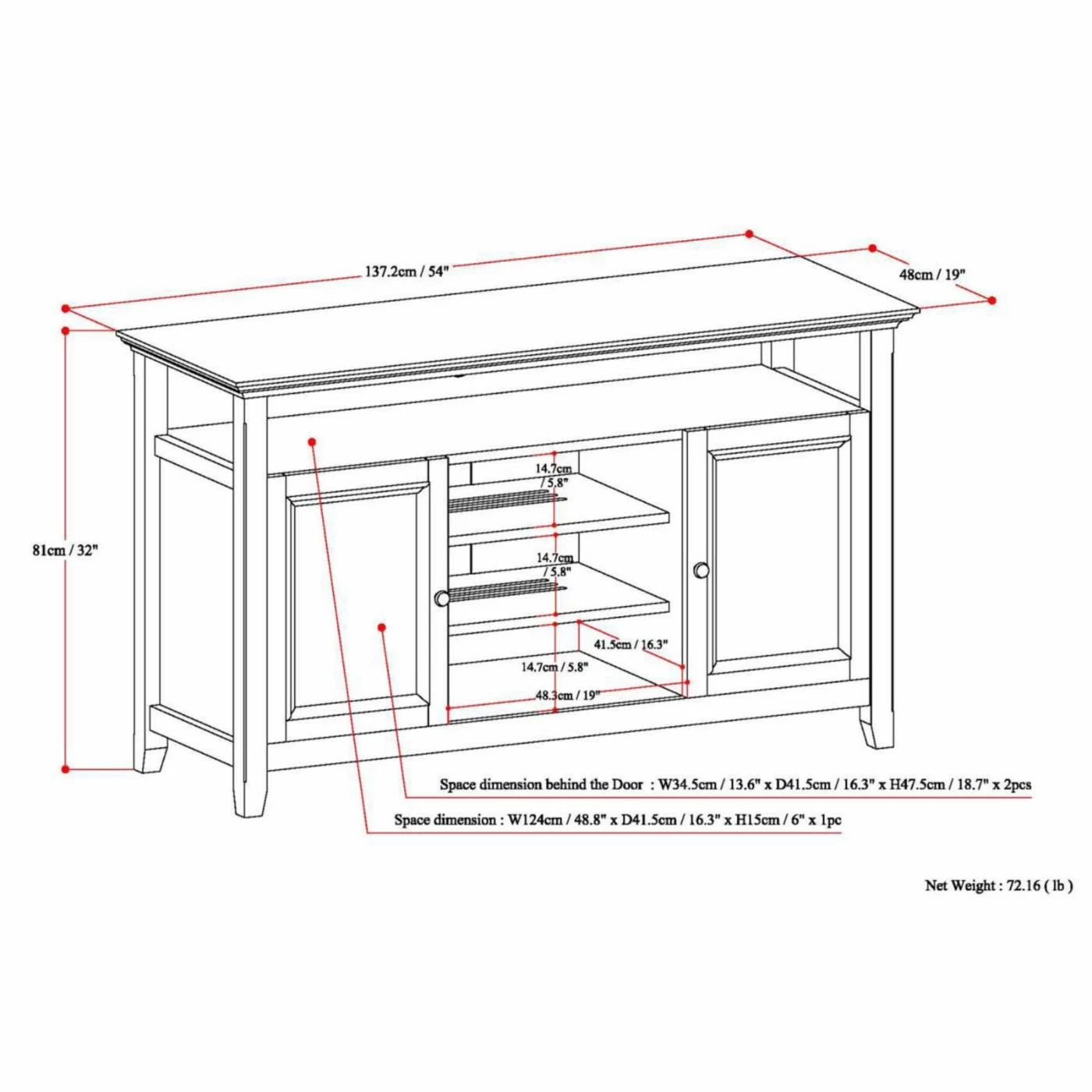 137.2cm / 54"

48cm / 19"

81cm / 32"

14.7cm / 5.8"

14.7cm / 5.8"

41.5cm / 16.3"

14.7cm / 5.8"

48.3cm / 19"

Space dimension behind the Door : W34.5cm / 13.6" x D41.5cm / 16.3" x H47.5cm / 18.7" x 2pcs

Space dimension : W124cm / 48.8" x D41.5cm / 16.3" x H15cm / 6" x 1pc

Net Weight : 72.16 ( lb )