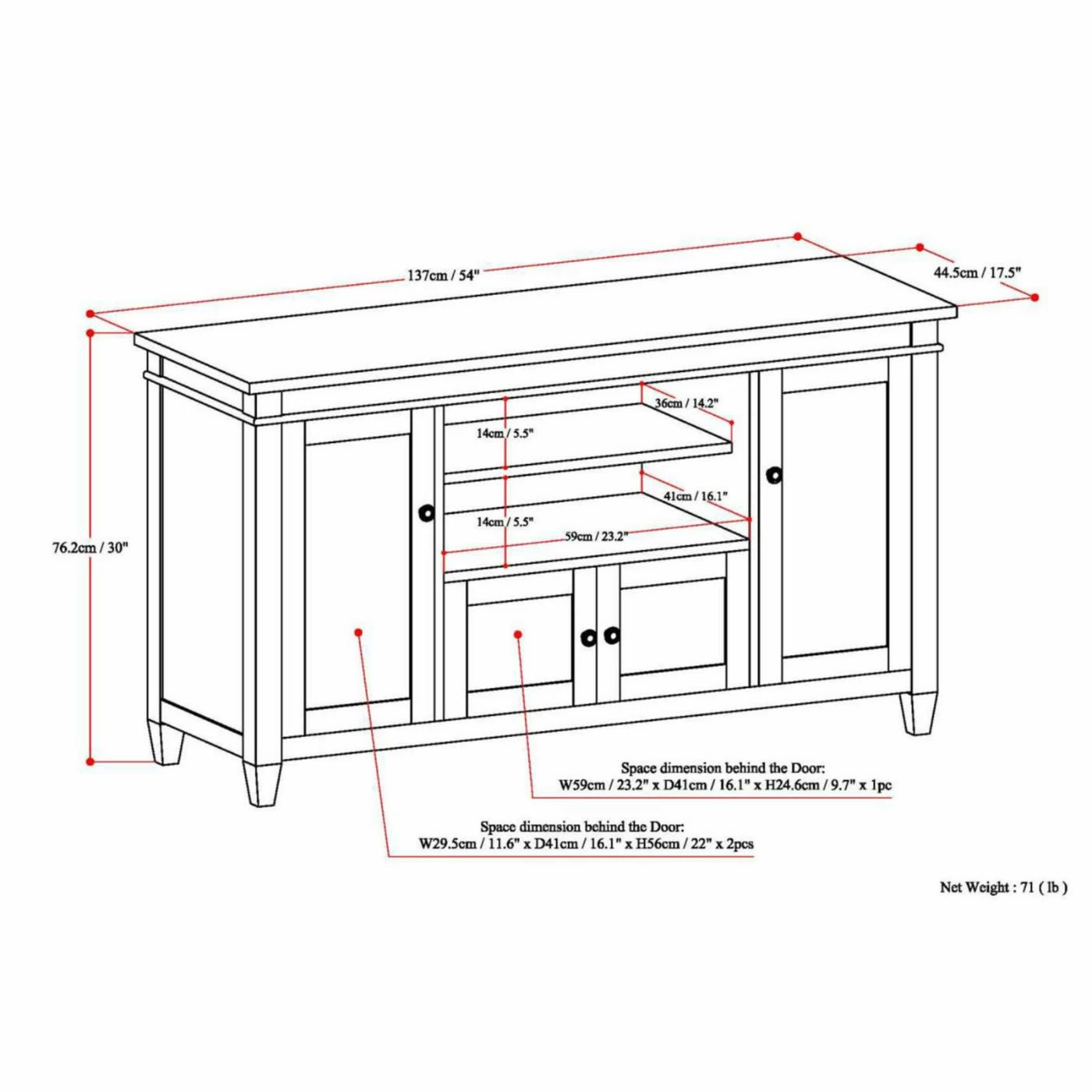 137cm / 54"

44.5cm / 17.5"

76.2cm / 30"

36cm / 14.2"

14cm / 5.5"

41cm / 16.1"

14cm / 5.5"

59cm / 23.2"

Space dimension behind the Door:
W59cm / 23.2" x D41cm / 16.1" x H24.6cm / 9.7" x 1pc

Space dimension behind the Door:
W29.5cm / 11.6" x D41cm / 16.1" x H56cm / 22" x 2pcs

Net Weight : 71 ( lb )