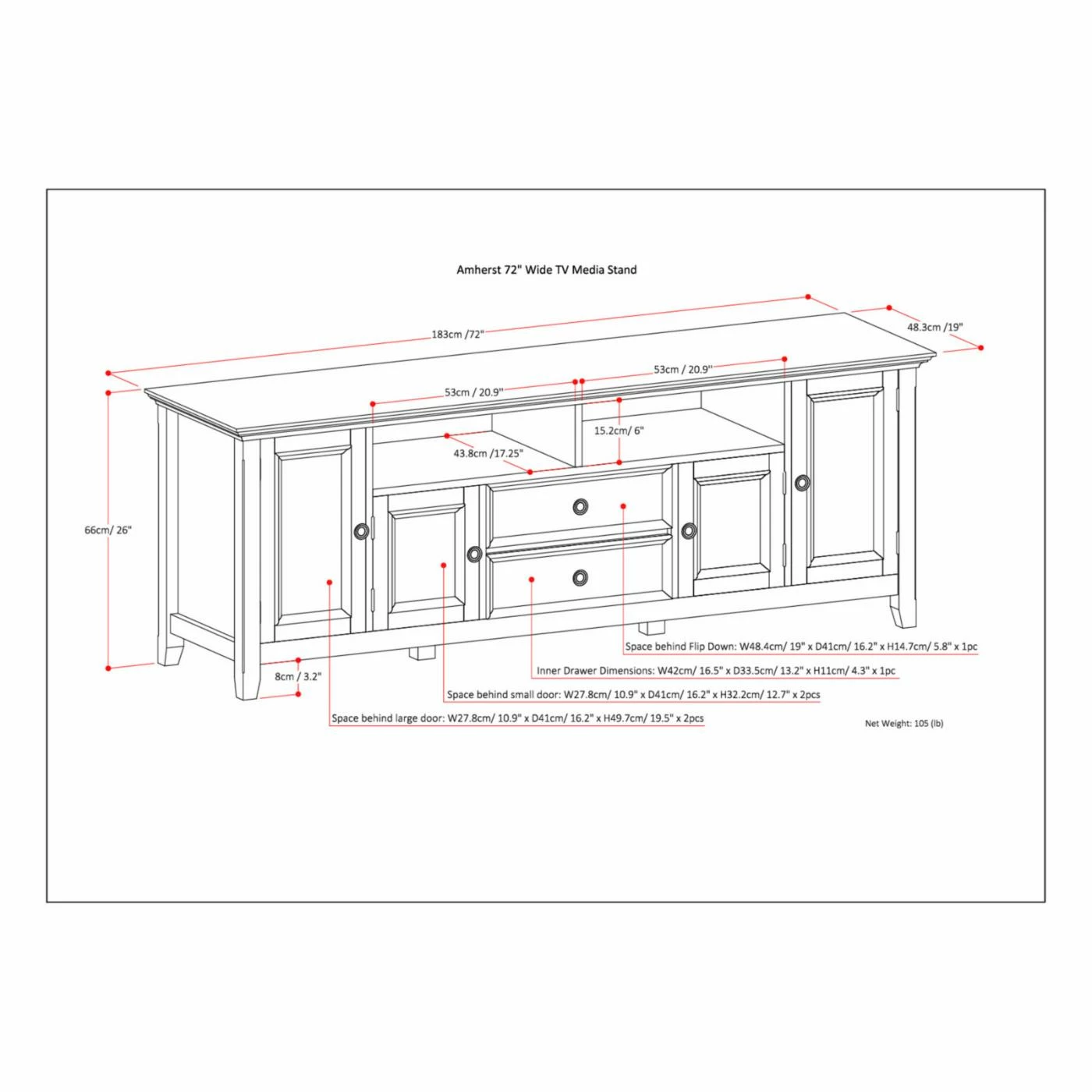 Amherst 72" Wide TV Media Stand

183cm /72"

48.3cm /19"

53cm / 20.9"

53cm / 20.9"

15.2cm/ 6"

43.8cm /17.25"

66cm/ 26"

8cm / 3.2"

Space behind Flip Down: W48.4cm/ 19" x D41cm/ 16.2" x H14.7cm/ 5.8" x 1pc

Inner Drawer Dimensions: W42cm/ 16.5" x D33.5cm/ 13.2" x H11cm/ 4.3" x 1pc

Space behind small door: W27.8cm/ 10.9" x D41cm/ 16.2" x H32.2cm/ 12.7" x 2pcs

Space behind large door: W27.8cm/ 10.9" x D41cm/ 16.2" x H49.7cm/ 19.5" x 2pcs

Net Weight: 105 (lb)