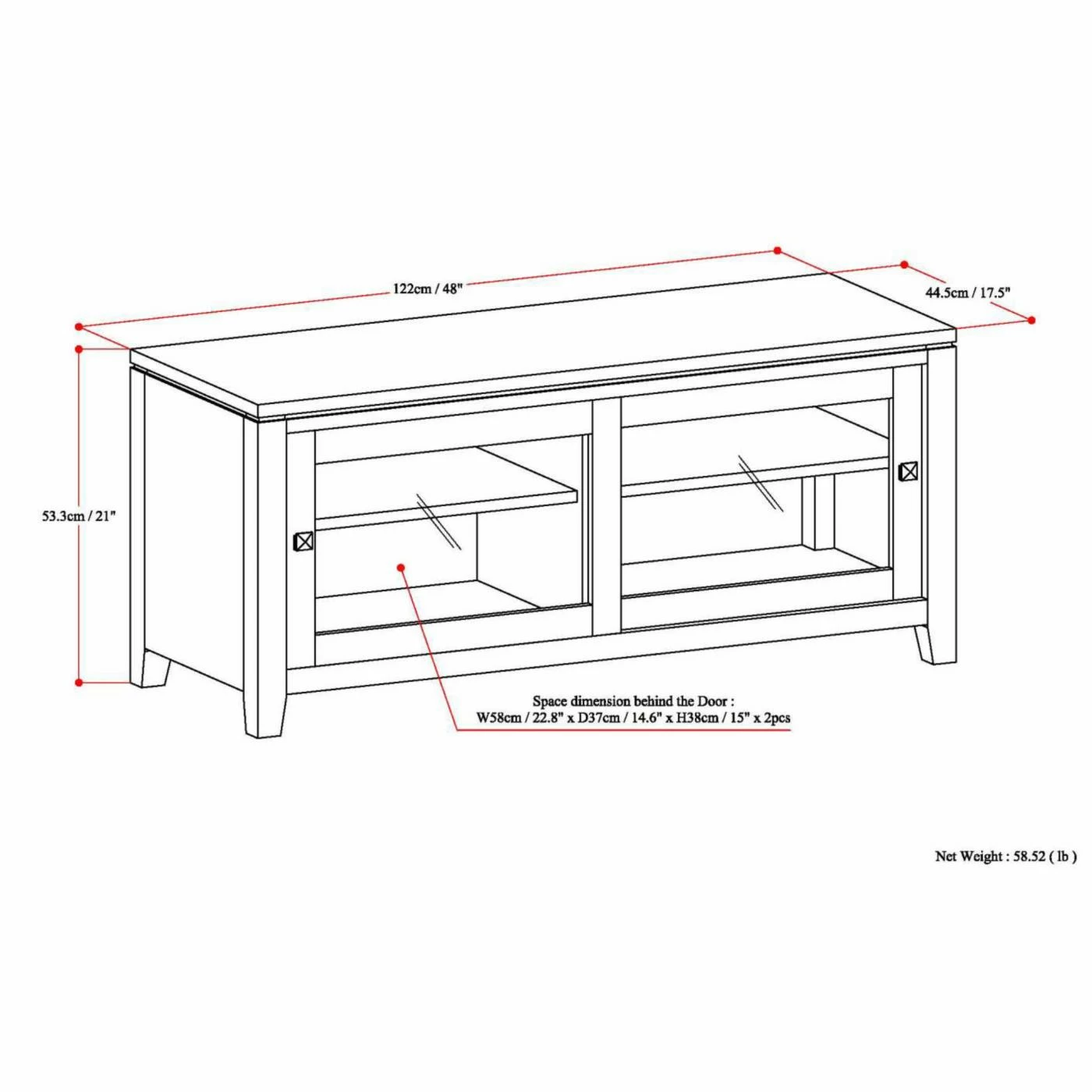 122cm / 48"

44.5cm / 17.5"

53.3cm / 21"

Space dimension behind the Door :
W58cm / 22.8" x D37cm / 14.6" x H38cm / 15" x 2pcs

Net Weight : 58.52 ( lb )