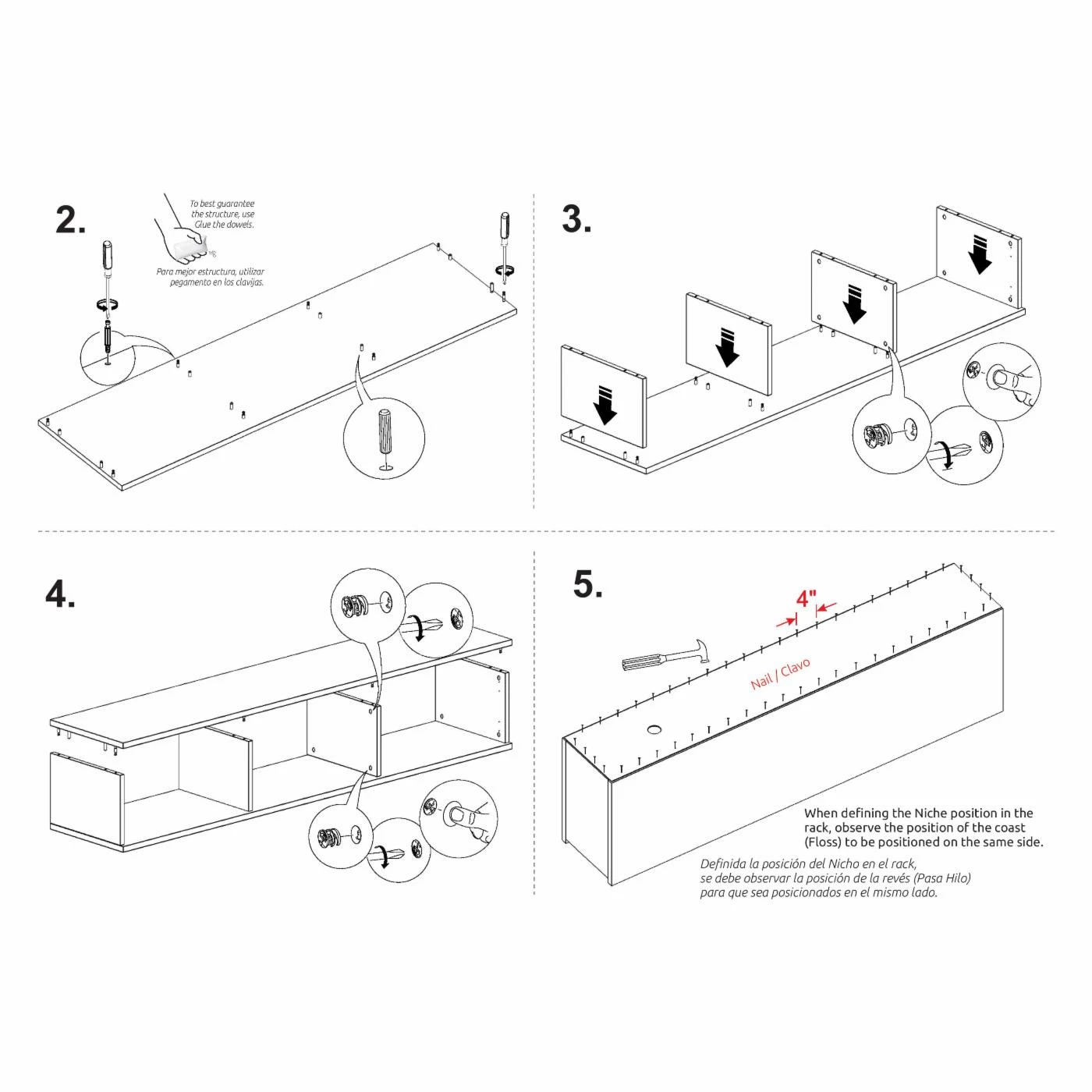 2.

To best guarantee the structure, use Glue the dowels.

Para mejor estructura, utilizar pegamento en los clavijas.

3.

4.

5.

4"

Nail / Clavo

When defining the Niche position in the rack, observe the position of the coast (Floss) to be positioned on the same side.

Definida la posición del Nicho en el rack, se debe observar la posición de la revés (Pasa Hilo) para que sea posicionados en el mismo lado.