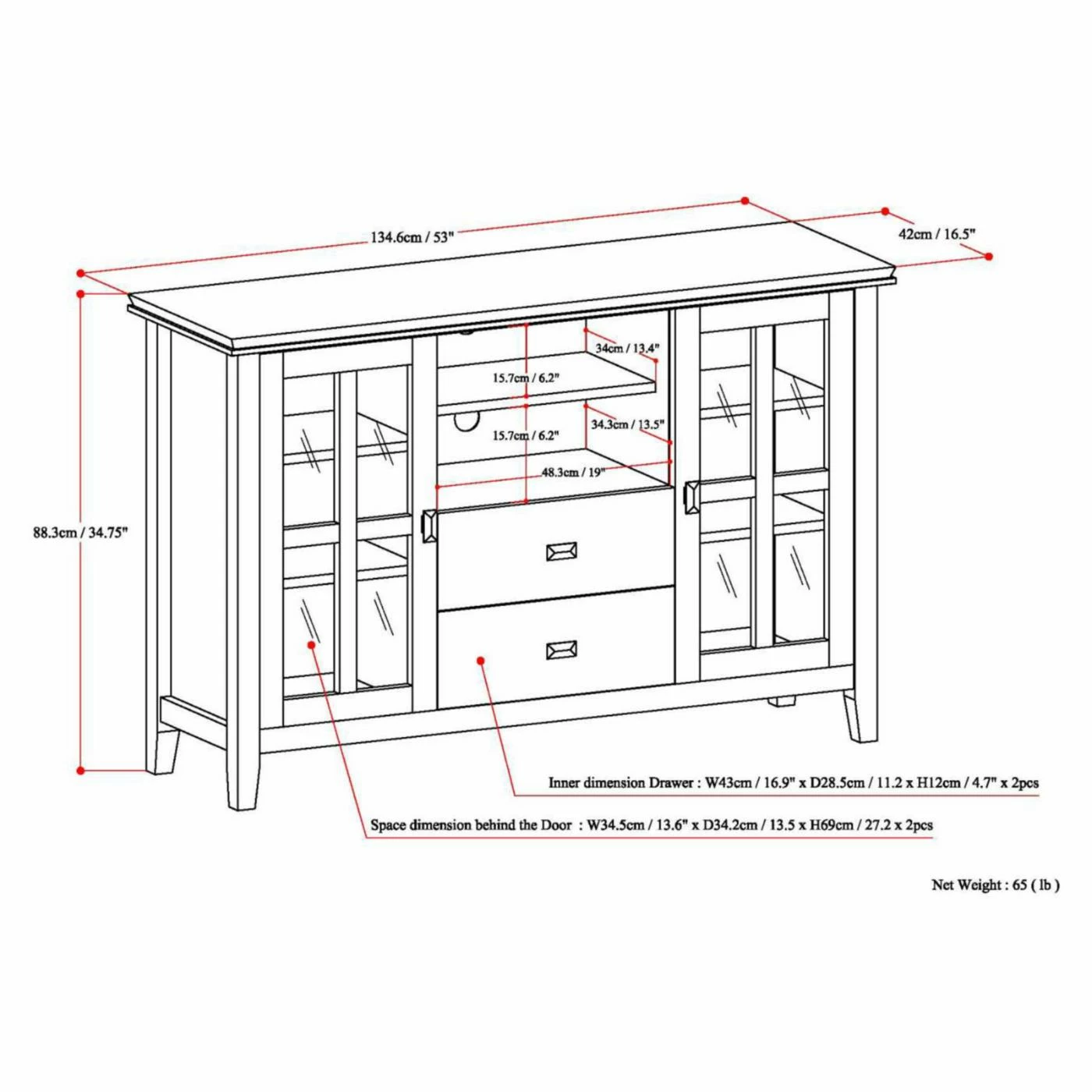 134.6cm / 53"

42cm / 16.5"

34cm / 13.4"

15.7cm / 6.2"

34.3cm / 13.5"

15.7cm / 6.2"

48.3cm / 19"

88.3cm / 34.75"

Inner dimension Drawer : W43cm / 16.9" x D28.5cm / 11.2 x H12cm / 4.7" x 2pcs

Space dimension behind the Door : W34.5cm / 13.6" x D34.2cm / 13.5 x H69cm / 27.2 x 2pcs

Net Weight : 65 ( lb )