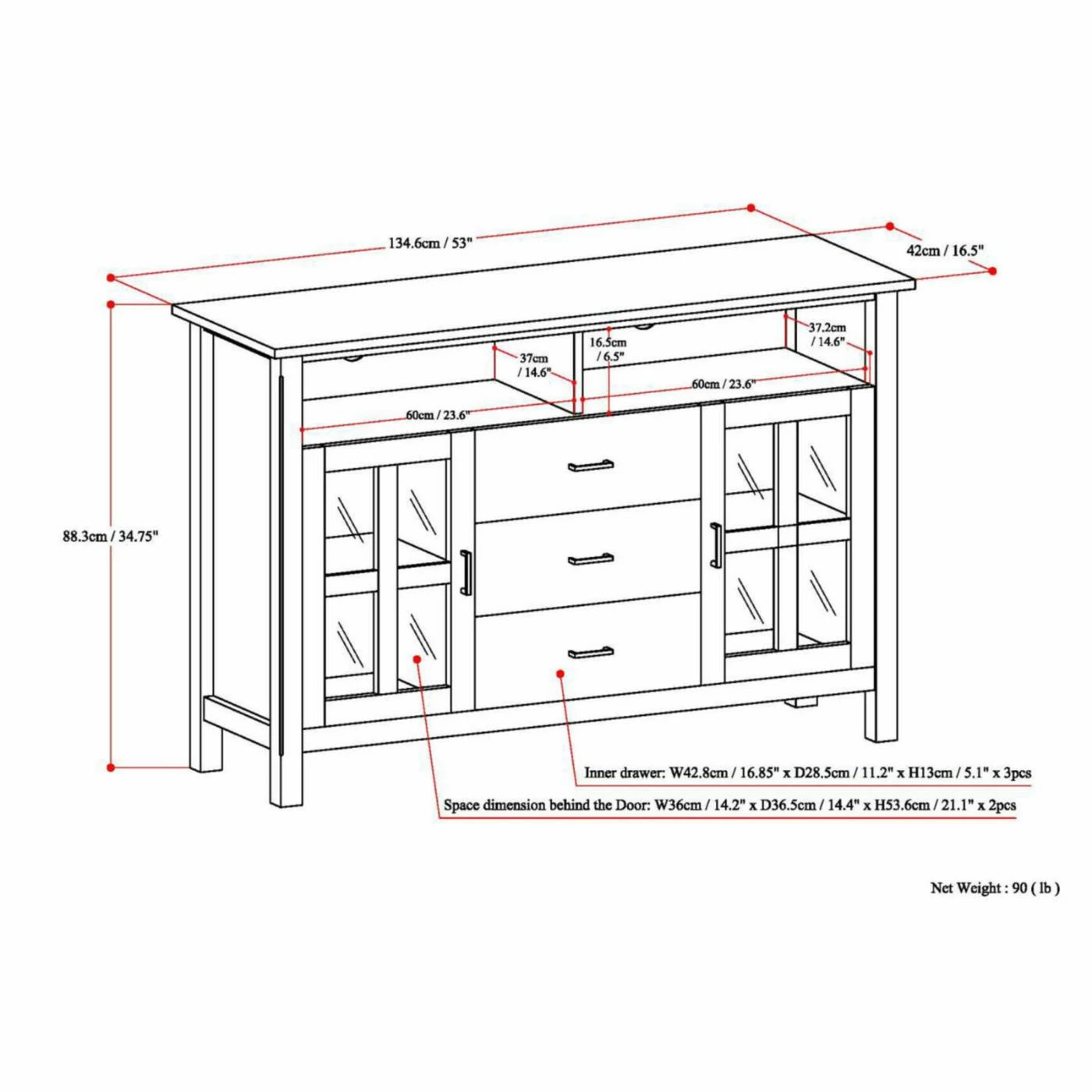 134.6cm / 53"

42cm / 16.5"

37.2cm / 14.6"

16.5cm / 6.5"

37cm / 14.6"

60cm / 23.6"

60cm / 23.6"

88.3cm / 34.75"

Inner drawer: W42.8cm / 16.85" x D28.5cm / 11.2" x H13cm / 5.1" x 3pcs

Space dimension behind the Door: W36cm / 14.2" x D36.5cm / 14.4" x H53.6cm / 21.1" x 2pcs

Net Weight : 90 ( lb )