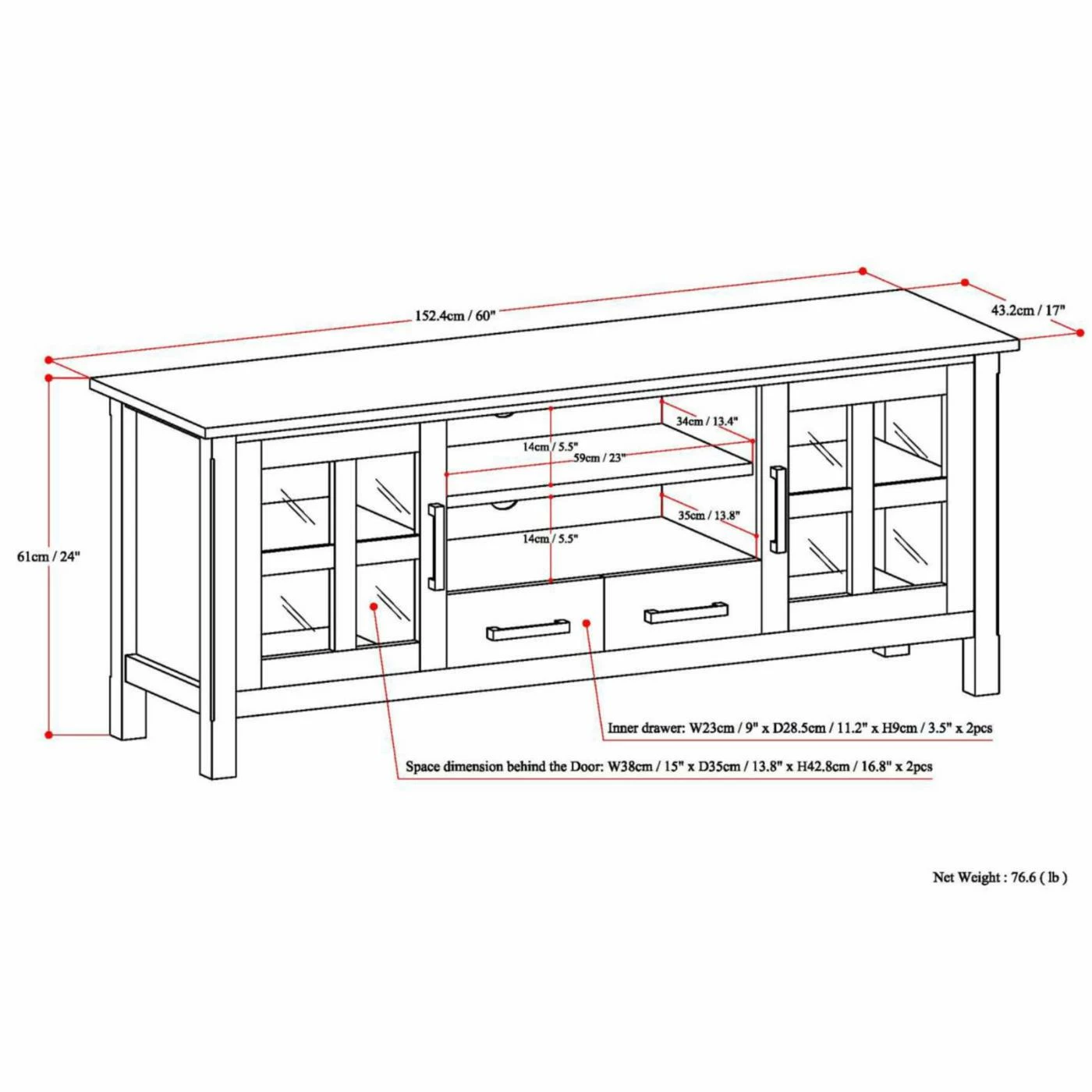 152.4cm / 60"

43.2cm / 17"

61cm / 24"

34cm / 13.4"

14cm / 5.5"

59cm / 23"

35cm / 13.8"

14cm / 5.5"

Inner drawer: W23cm / 9" x D28.5cm / 11.2" x H9cm / 3.5" x 2pcs

Space dimension behind the Door: W38cm / 15" x D35cm / 13.8" x H42.8cm / 16.8" x 2pcs

Net Weight : 76.6 ( lb )