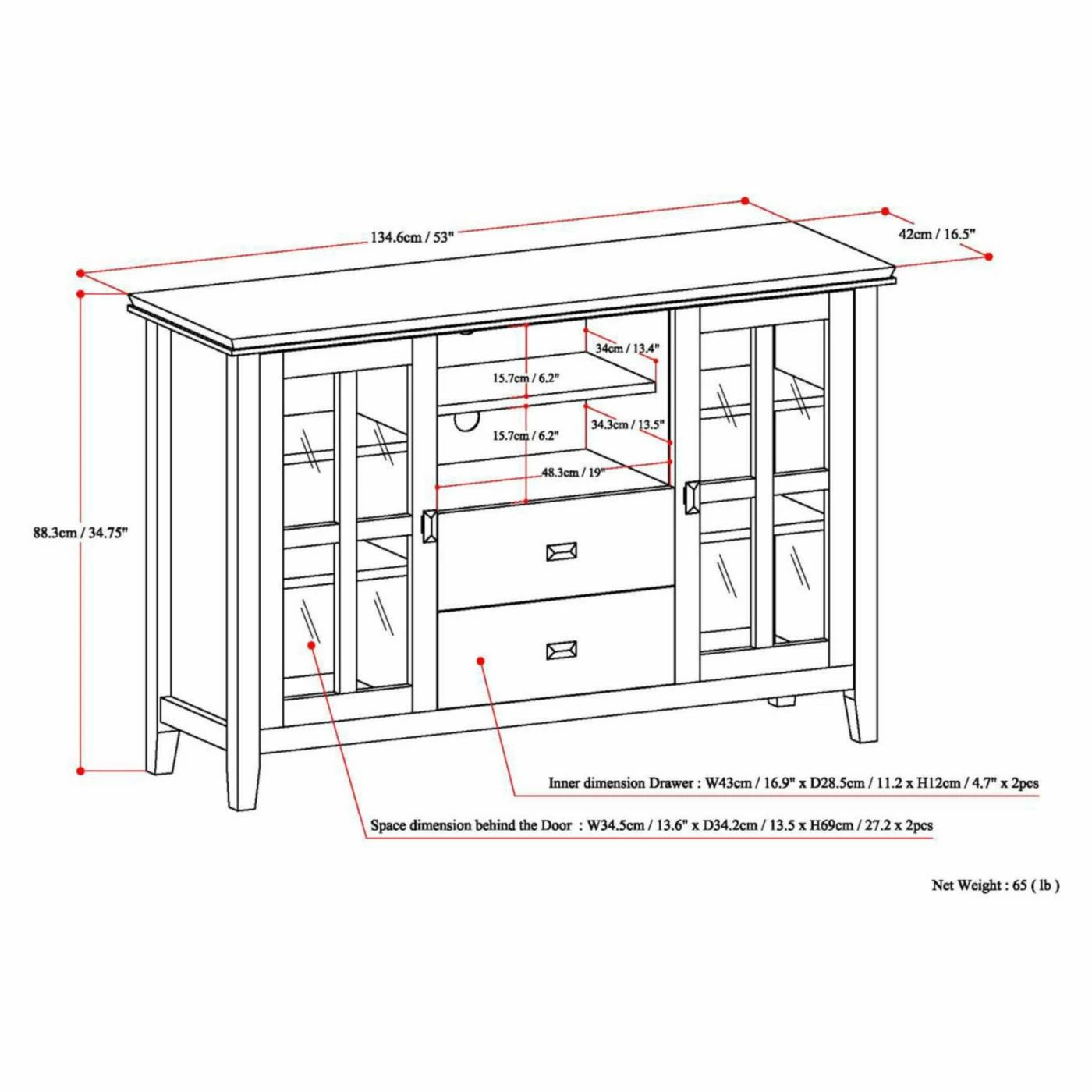 134.6cm / 53"

42cm / 16.5"

34cm / 13.4"

15.7cm / 6.2"

34.3cm / 13.5"

15.7cm / 6.2"

48.3cm / 19"

88.3cm / 34.75"

Inner dimension Drawer : W43cm / 16.9" x D28.5cm / 11.2 x H12cm / 4.7" x 2pcs

Space dimension behind the Door : W34.5cm / 13.6" x D34.2cm / 13.5 x H69cm / 27.2 x 2pcs

Net Weight : 65 ( lb )