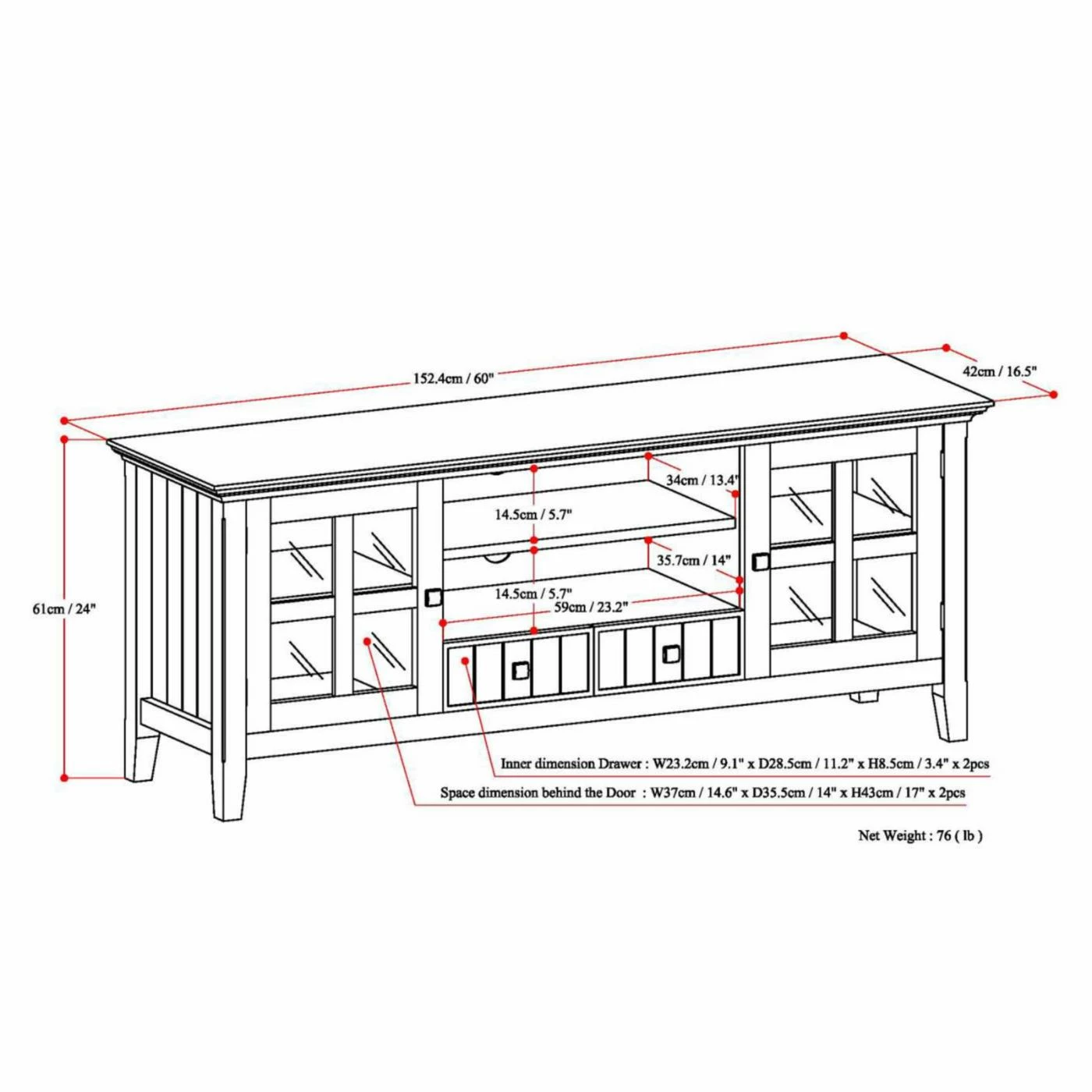 152.4cm / 60"

42cm / 16.5"

61cm / 24"

34cm / 13.4"

14.5cm / 5.7"

35.7cm / 14"

14.5cm / 5.7"

59cm / 23.2"

Inner dimension Drawer : W23.2cm / 9.1" x D28.5cm / 11.2" x H8.5cm / 3.4" x 2pcs

Space dimension behind the Door : W37cm / 14.6" x D35.5cm / 14" x H43cm / 17" x 2pcs

Net Weight : 76 ( lb )