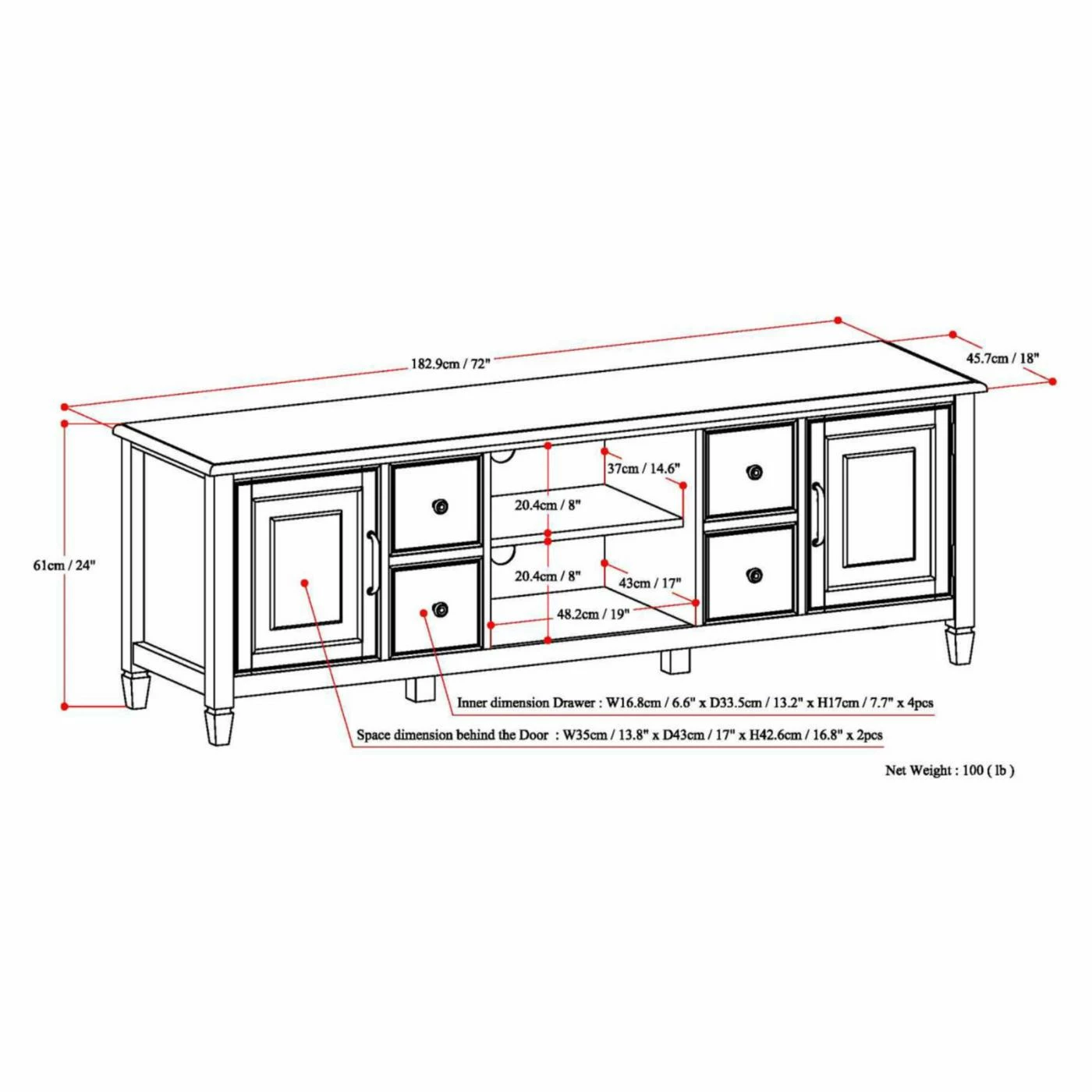 182.9cm / 72"

45.7cm / 18"

61cm / 24"

37cm / 14.6"

20.4cm / 8"

20.4cm / 8"

43cm / 17"

48.2cm / 19"

Inner dimension Drawer : W16.8cm / 6.6" x D33.5cm / 13.2" x H17cm / 7.7" x 4pcs

Space dimension behind the Door : W35cm / 13.8" x D43cm / 17" x H42.6cm / 16.8" x 2pcs

Net Weight : 100 ( lb )