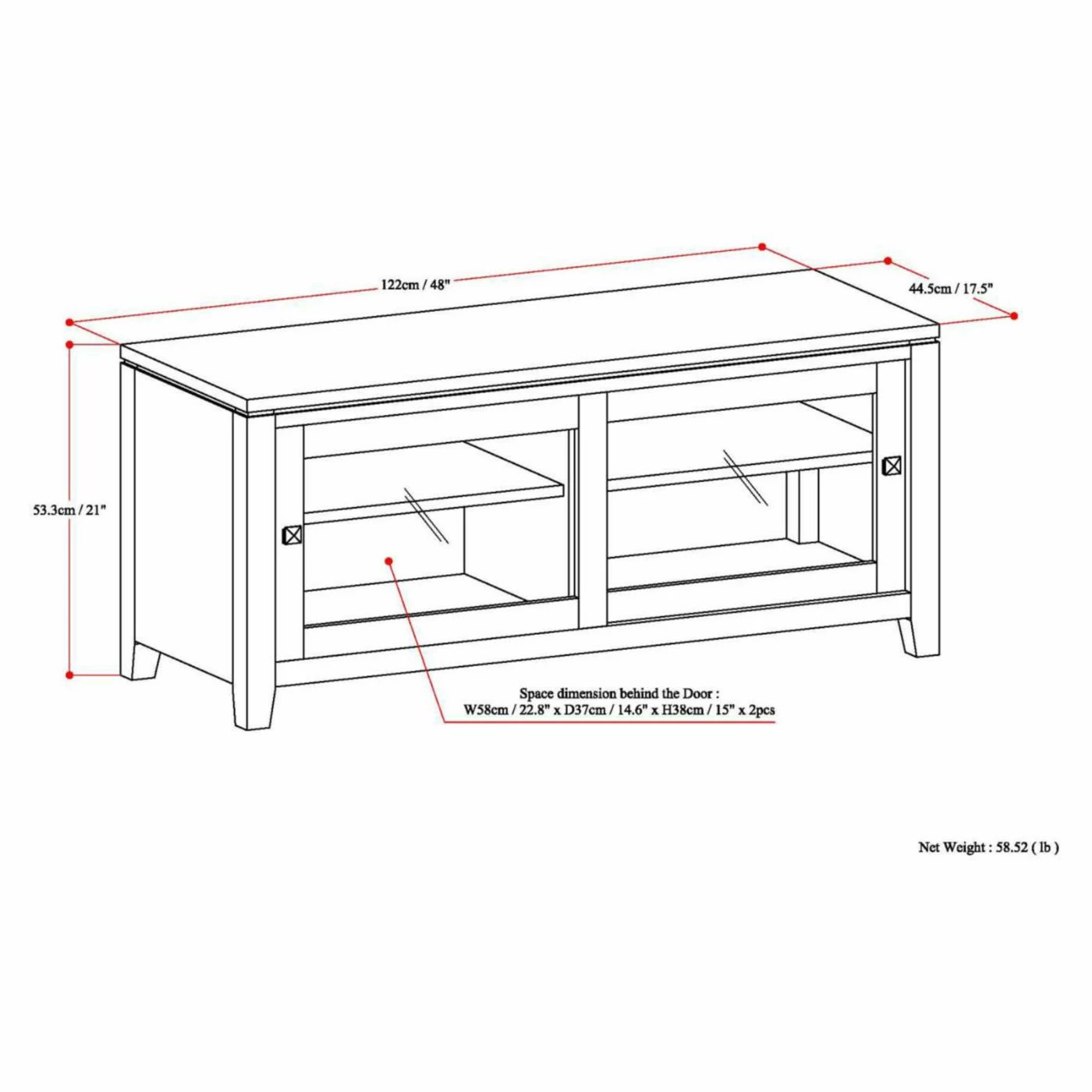 122cm / 48"

44.5cm / 17.5"

53.3cm / 21"

Space dimension behind the Door :
W58cm / 22.8" x D37cm / 14.6" x H38cm / 15" x 2pcs

Net Weight : 58.52 ( lb )