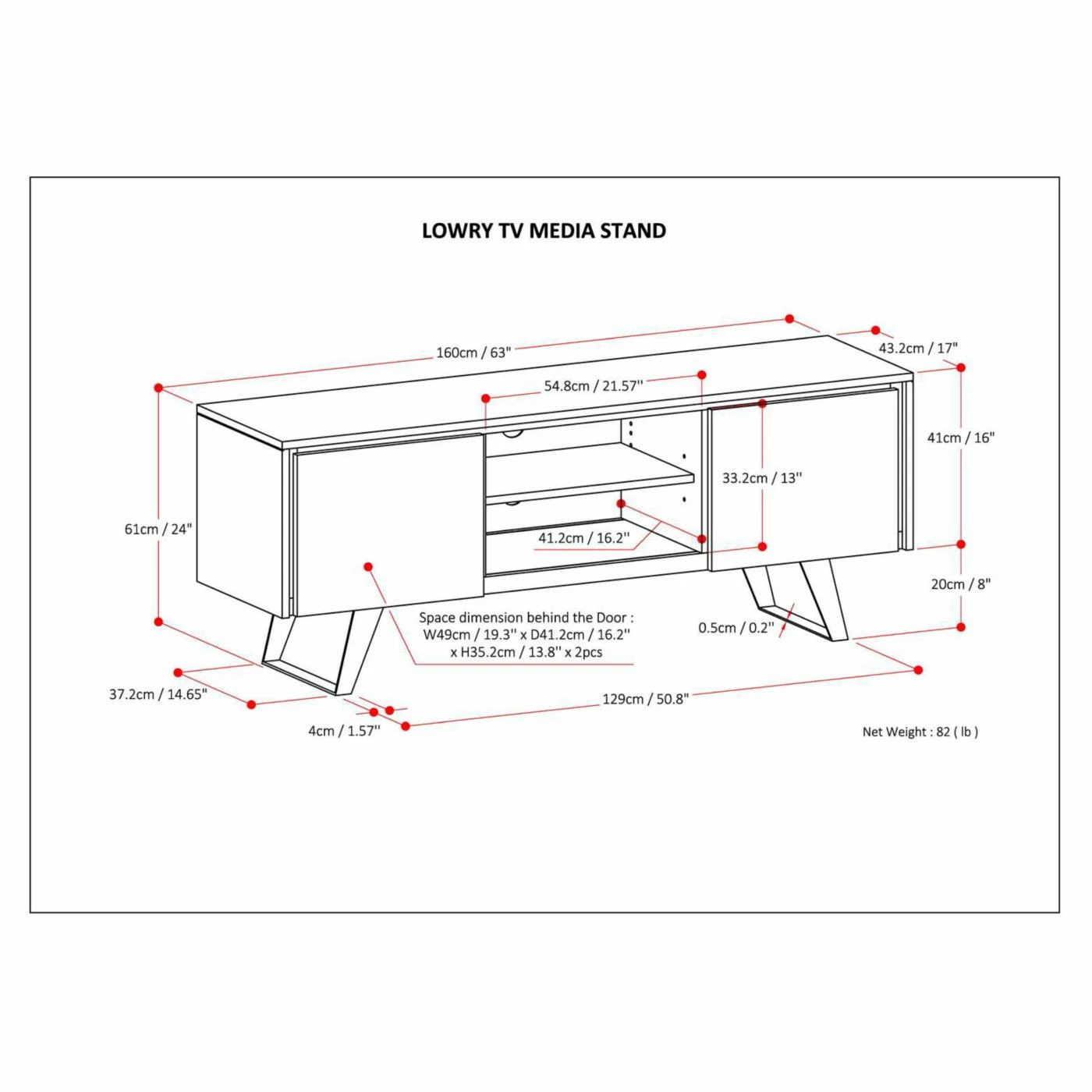 LOWRY TV MEDIA STAND

160cm / 63"

43.2cm / 17"

54.8cm / 21.57''

41cm / 16"

33.2cm / 13''

61cm / 24"

41.2cm / 16.2''

20cm / 8"

Space dimension behind the Door : W49cm / 19.3'' x D41.2cm / 16.2'' x H35.2cm / 13.8'' x 2pcs

0.5cm / 0.2''

37.2cm / 14.65"

129cm / 50.8"

4cm / 1.57''

Net Weight : 82 ( lb )