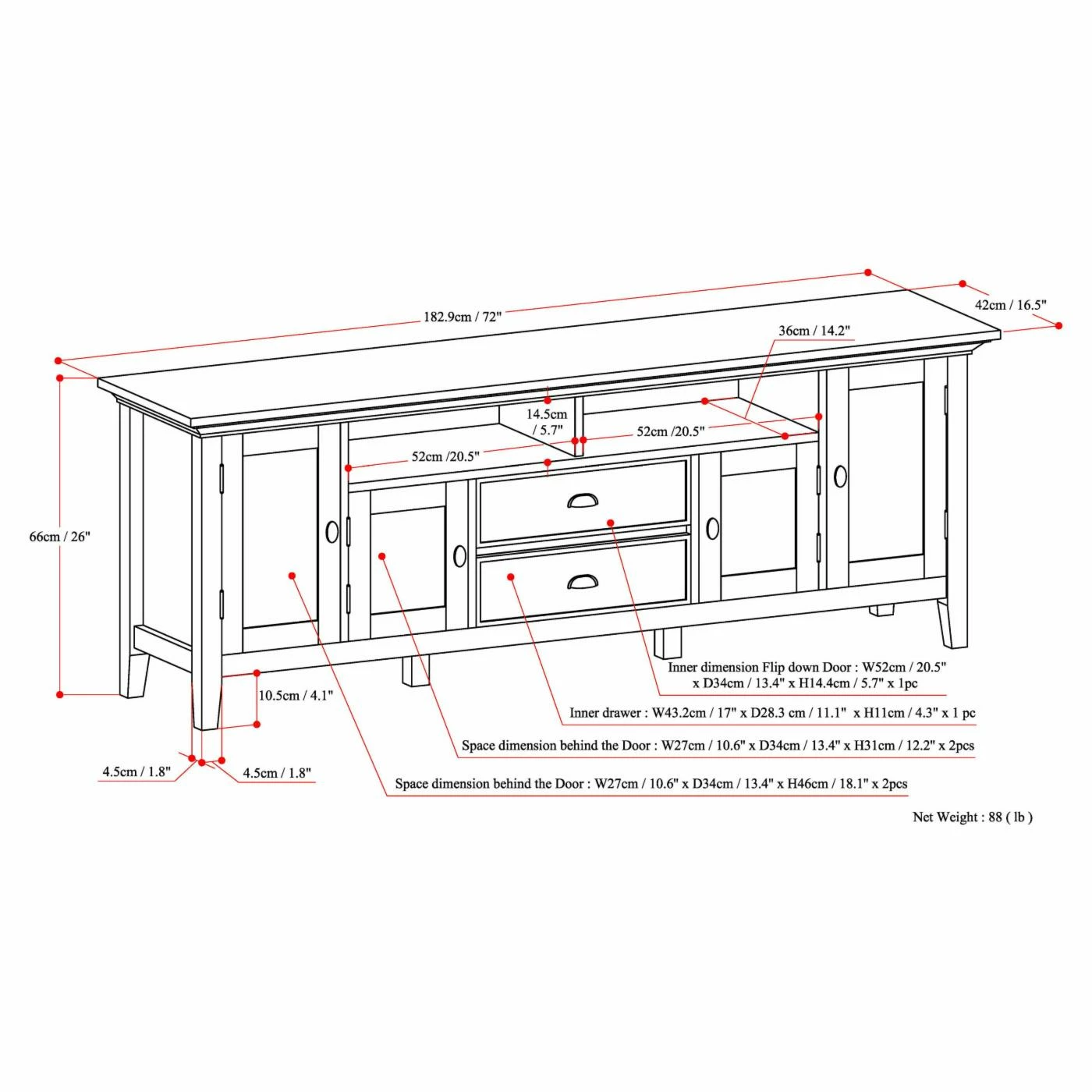 182.9cm / 72"

42cm / 16.5"

36cm / 14.2"

14.5cm / 5.7"

52cm /20.5"

52cm /20.5"

66cm / 26"

10.5cm / 4.1"

4.5cm / 1.8"

4.5cm / 1.8"

Inner dimension Flip down Door : W52cm / 20.5" x D34cm / 13.4" x H14.4cm / 5.7" x 1pc

Inner drawer : W43.2cm / 17" x D28.3 cm / 11.1" x H11cm / 4.3" x 1 pc

Space dimension behind the Door : W27cm / 10.6" x D34cm / 13.4" x H31cm / 12.2" x 2pcs

Space dimension behind the Door : W27cm / 10.6" x D34cm / 13.4" x H46cm / 18.1" x 2pcs

Net Weight : 88 ( lb )