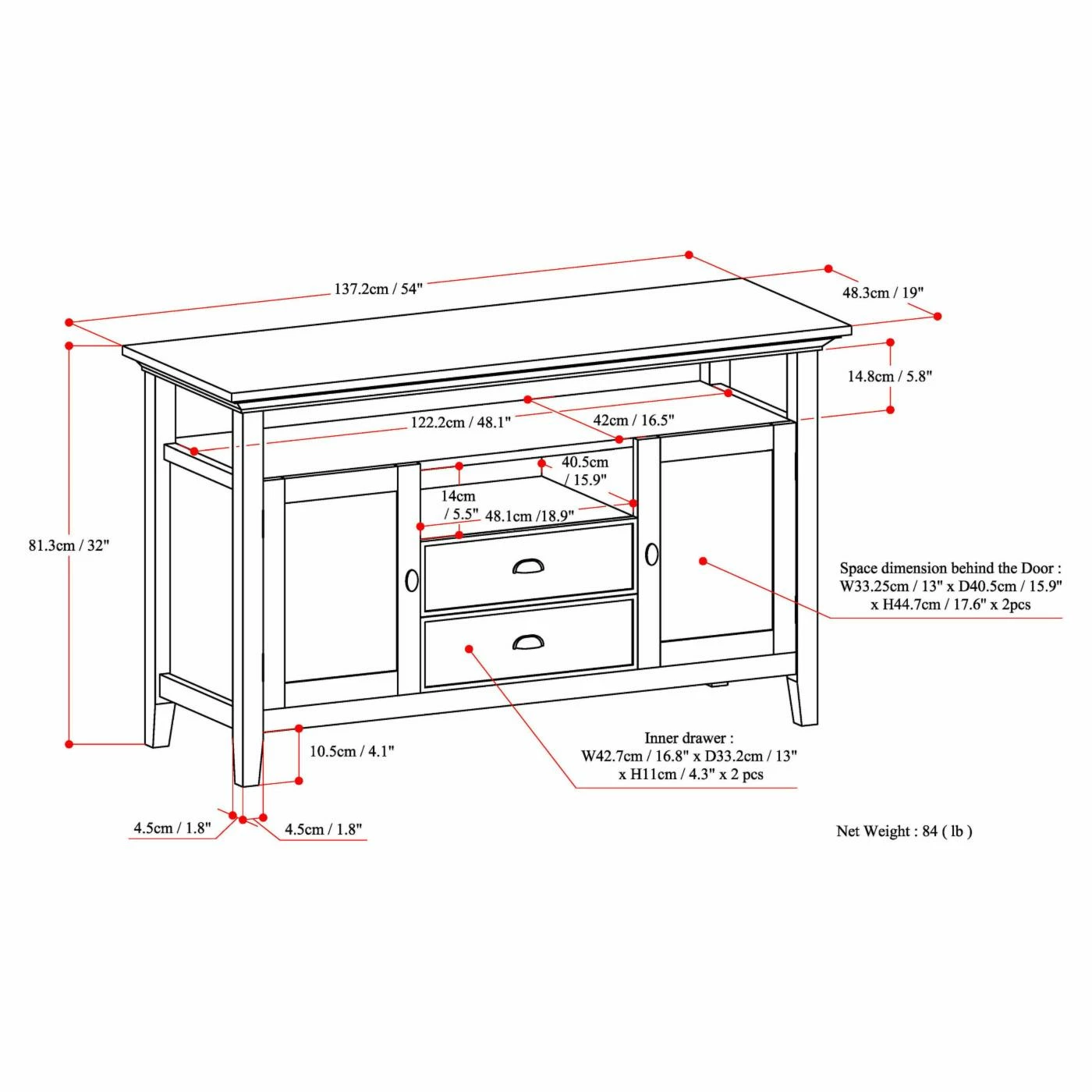 137.2cm / 54"

48.3cm / 19"

14.8cm / 5.8"

122.2cm / 48.1"

42cm / 16.5"

40.5cm / 15.9"

14cm / 5.5"

48.1cm /18.9"

81.3cm / 32"

Space dimension behind the Door :
W33.25cm / 13" x D40.5cm / 15.9"
x H44.7cm / 17.6" x 2pcs

10.5cm / 4.1"

Inner drawer :
W42.7cm / 16.8" x D33.2cm / 13"
x H11cm / 4.3" x 2 pcs

4.5cm / 1.8"

4.5cm / 1.8"

Net Weight : 84 ( lb )