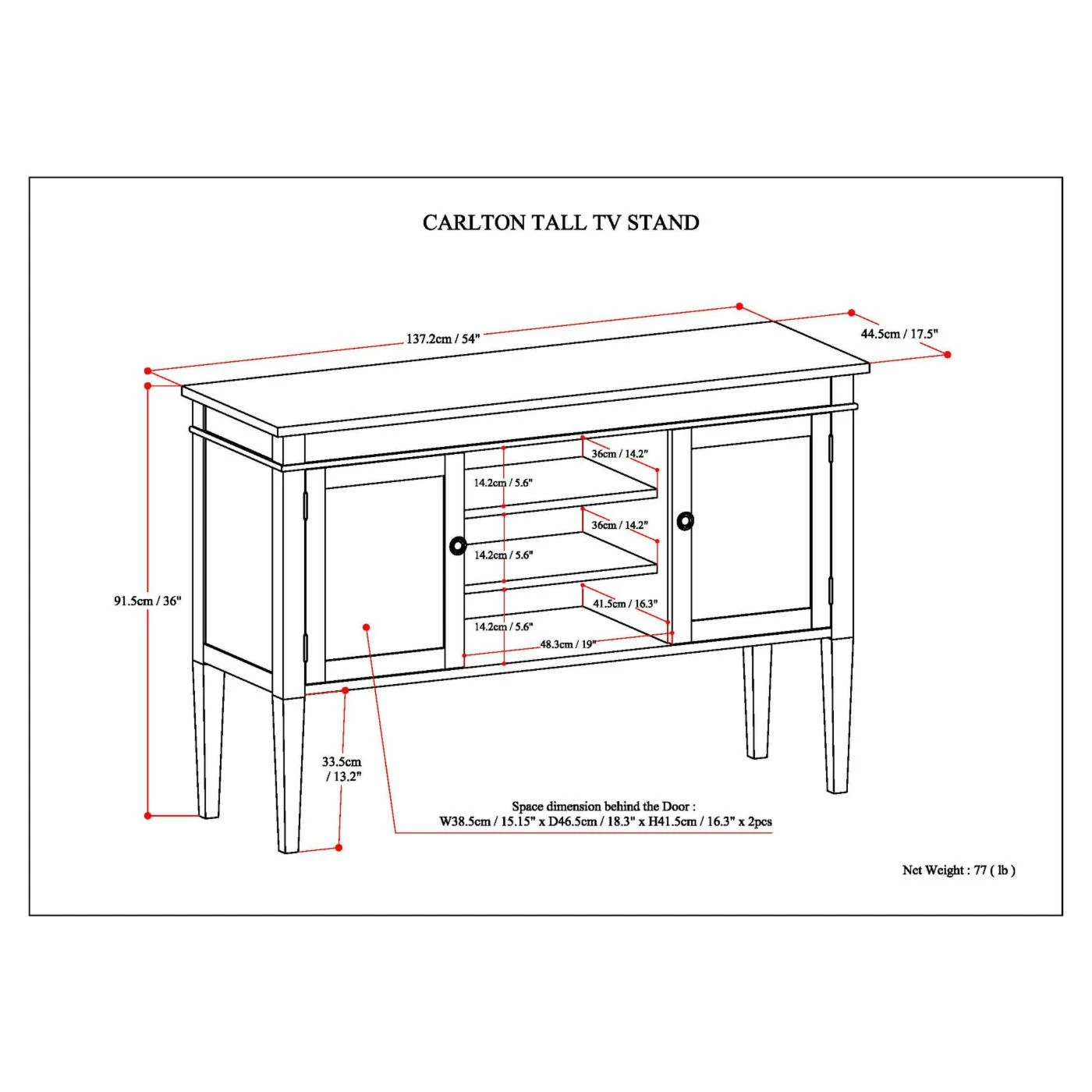 CARLTON TALL TV STAND

137.2cm / 54"

44.5cm / 17.5"

91.5cm / 36"

36cm / 14.2"

14.2cm / 5.6"

36cm / 14.2"

14.2cm / 5.6"

41.5cm / 16.3"

14.2cm / 5.6"

48.3cm / 19"

33.5cm / 13.2"

Space dimension behind the Door :
W38.5cm / 15.15" x D46.5cm / 18.3" x H41.5cm / 16.3" x 2pcs

Net Weight : 77 ( lb )