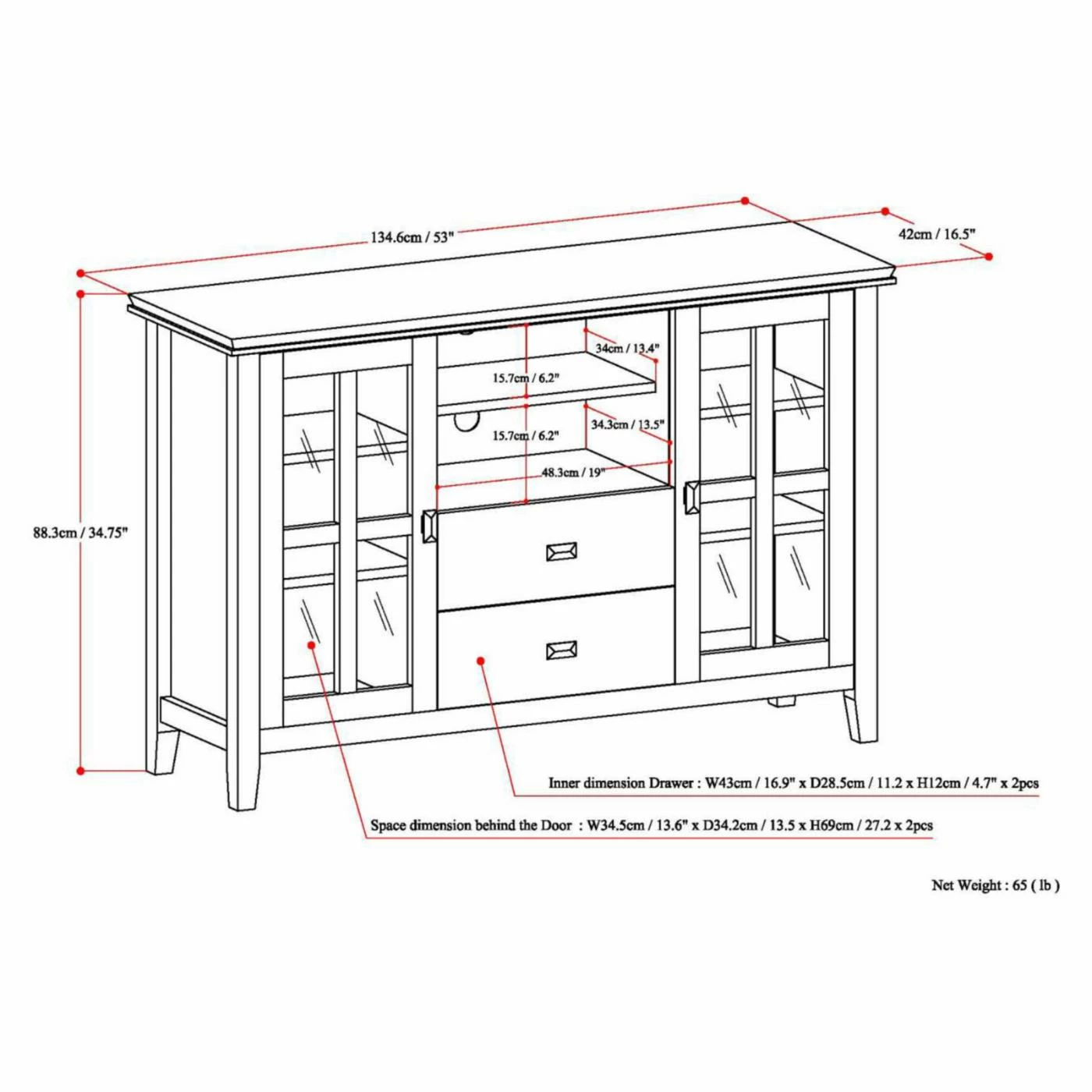 134.6cm / 53"

42cm / 16.5"

34cm / 13.4"

15.7cm / 6.2"

34.3cm / 13.5"

15.7cm / 6.2"

48.3cm / 19"

88.3cm / 34.75"

Inner dimension Drawer : W43cm / 16.9" x D28.5cm / 11.2 x H12cm / 4.7" x 2pcs

Space dimension behind the Door : W34.5cm / 13.6" x D34.2cm / 13.5 x H69cm / 27.2 x 2pcs

Net Weight : 65 ( lb )