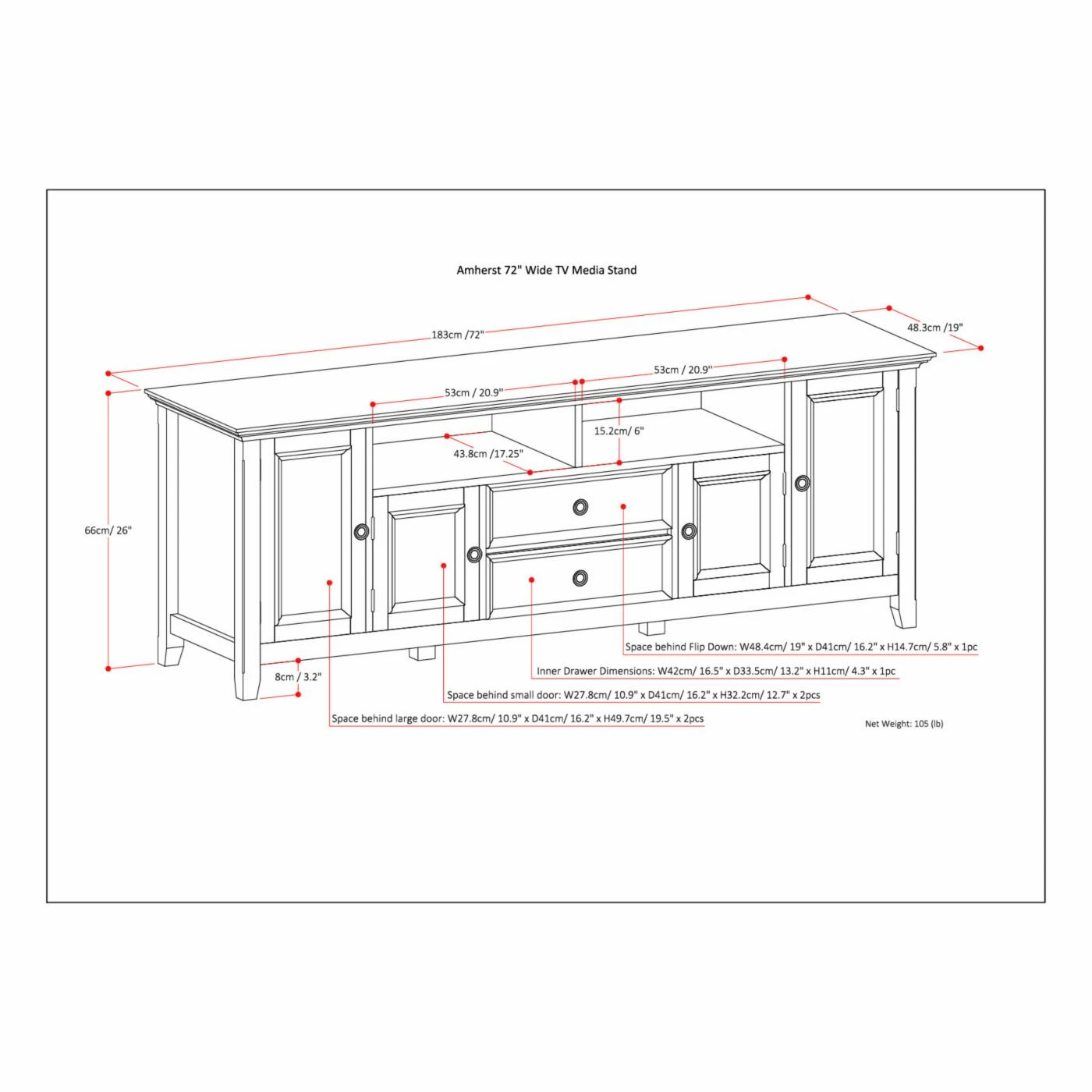 Amherst 72" Wide TV Media Stand

183cm /72"

48.3cm /19"

53cm / 20.9"

53cm / 20.9"

15.2cm/ 6"

43.8cm /17.25"

66cm/ 26"

8cm / 3.2"

Space behind Flip Down: W48.4cm/ 19" x D41cm/ 16.2" x H14.7cm/ 5.8" x 1pc

Inner Drawer Dimensions: W42cm/ 16.5" x D33.5cm/ 13.2" x H11cm/ 4.3" x 1pc

Space behind small door: W27.8cm/ 10.9" x D41cm/ 16.2" x H32.2cm/ 12.7" x 2pcs

Space behind large door: W27.8cm/ 10.9" x D41cm/ 16.2" x H49.7cm/ 19.5" x 2pcs

Net Weight: 105 (lb)